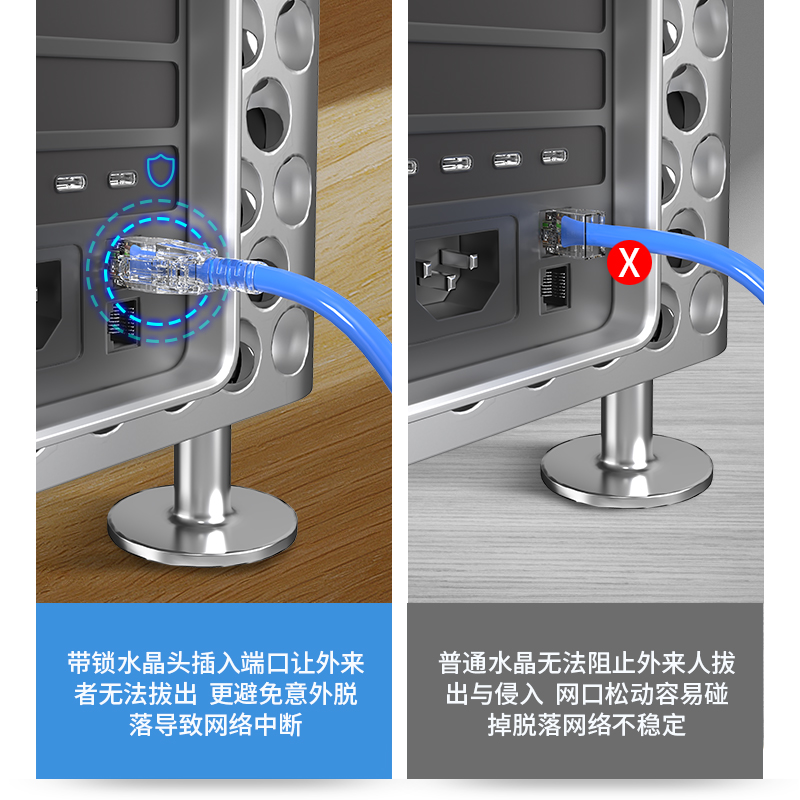 X

带锁水晶头插入端口让外来者无法拔出 更避免意外脱落导致网络中断

普通水晶无法阻止外来人拔出与侵入 网口松动容易碰掉脱落网络不稳定