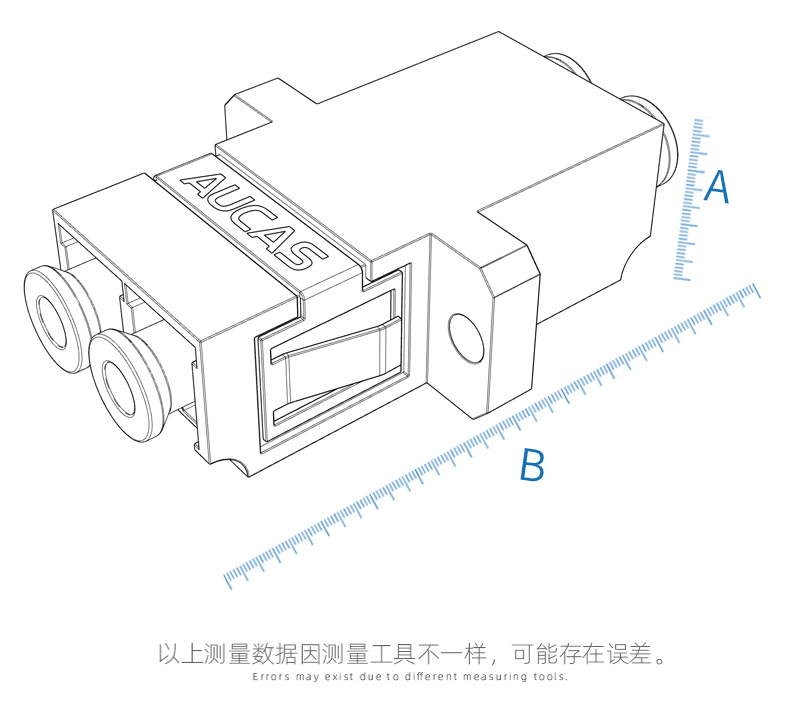 AUCAS

A

B

以上测量数据因测量工具不一样，可能存在误差。
Errors may exist due to different measuring tools.