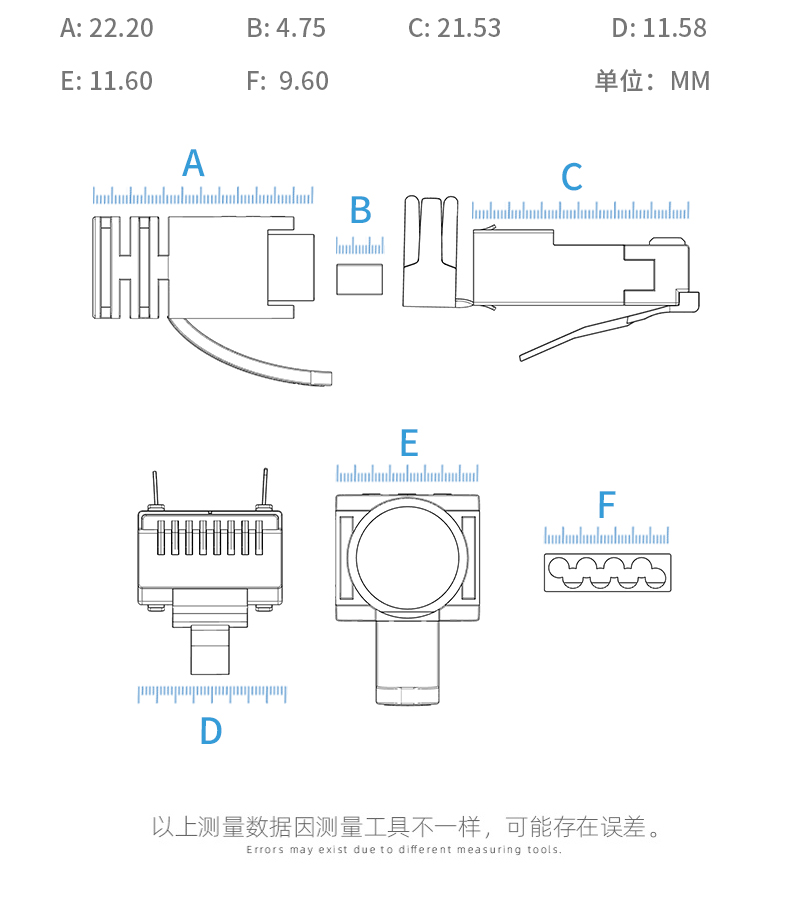 A: 22.20 B: 4.75 C: 21.53 D: 11.58

E: 11.60 F: 9.60 单位：MM

A

B

C

E

F

D

以上测量数据因测量工具不一样，可能存在误差。

Errors may exist due to different measuring tools.