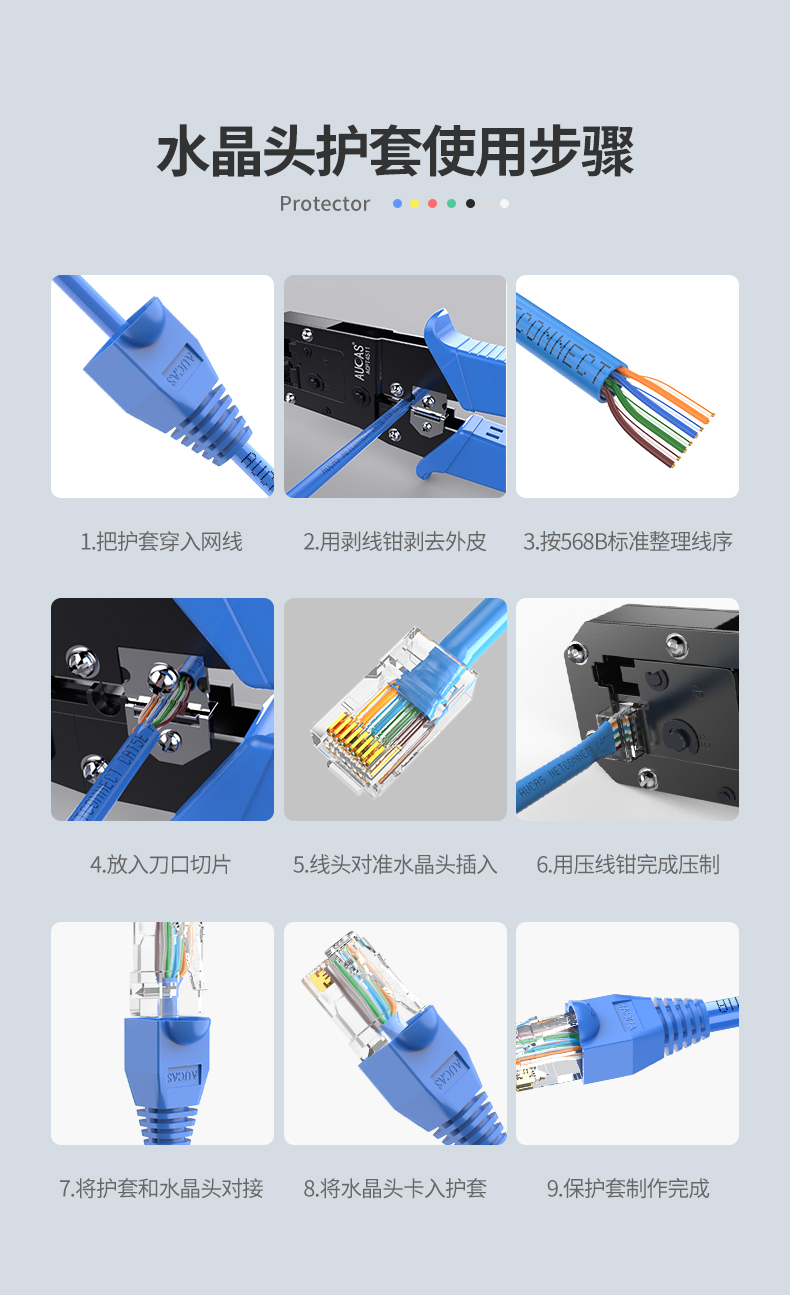 水晶头护套使用步骤

Protector

AUCAS

AUCAS

CONNECT

1.把护套穿入网线

2.用剥线钳剥去外皮

3.按568B标准整理线序

4.放入刀口切片

5.线头对准水晶头插入

6.用压线钳完成压制

AUCAS

AUCAS

AUCAS

7.将护套和水晶头对接

8.将水晶头卡入护套

9.保护套制作完成