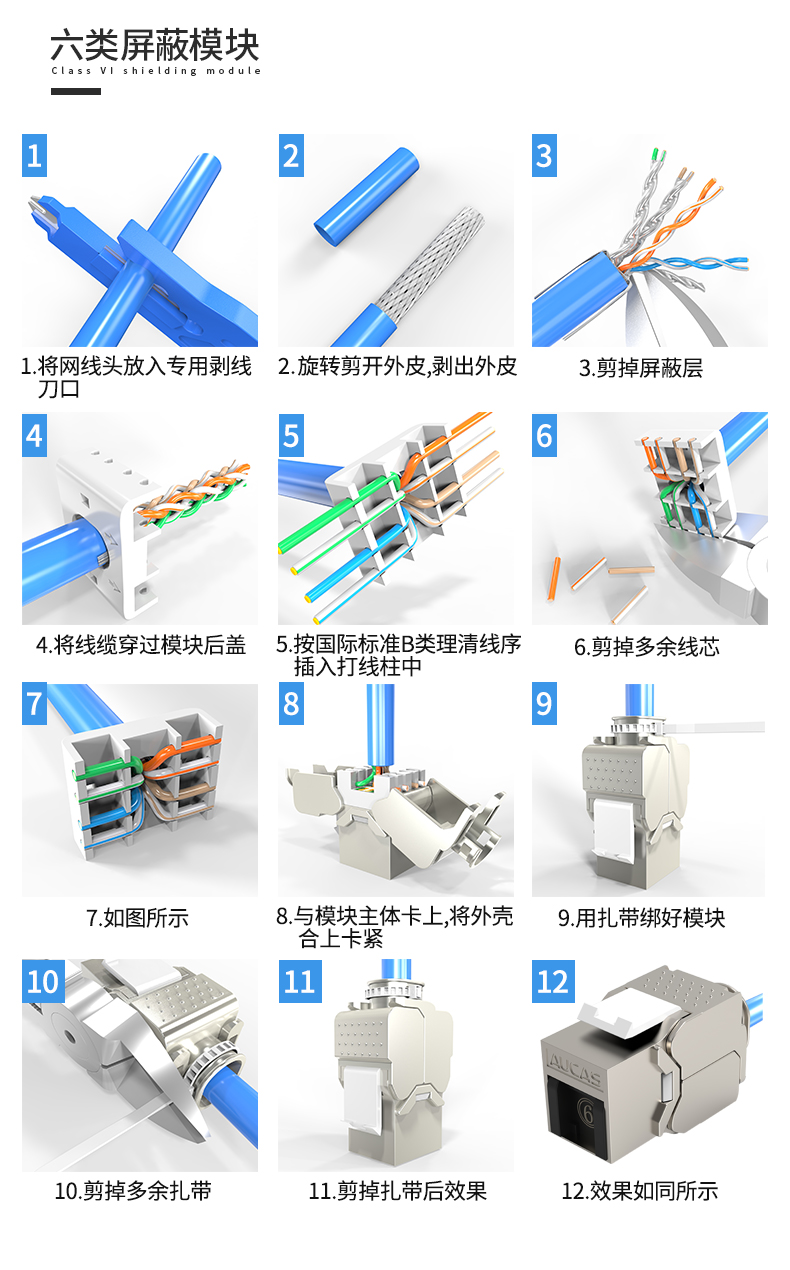 六类屏蔽模块
Class VI shielding module

1
1.将网线头放入专用剥线刀口

2
2.旋转剪开外皮,剥出外皮

3
3.剪掉屏蔽层

4
4.将线缆穿过模块后盖

5
5.按国际标准B类理清线序插入打线柱中

6
6.剪掉多余线芯

7
7.如图所示

8
8.与模块主体卡上,将外壳合上卡紧

9
9.用扎带绑好模块

10
10.剪掉多余扎带

11
11.剪掉扎带后效果

12
AUCAS
6
12.效果如同所示